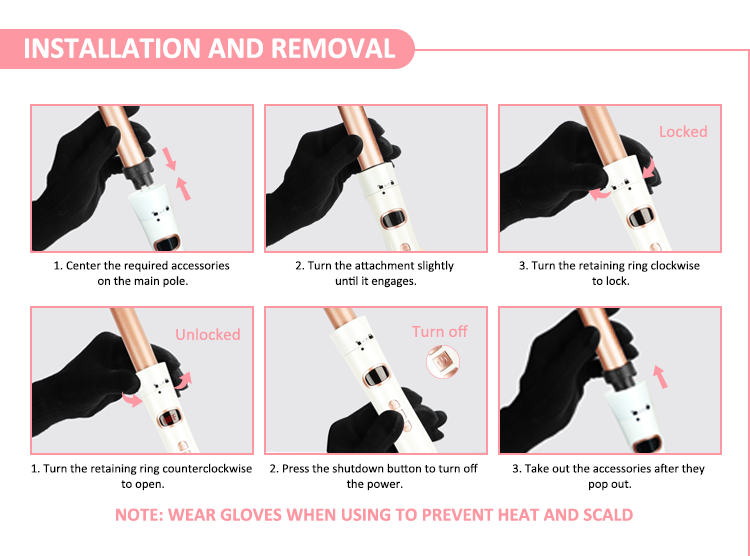 INSTALLATION AND REMOVAL

1. Center the required accessories on the main pole.

2. Turn the attachment slightly until it engages.

Locked

3. Turn the retaining ring clockwise to lock.

Unlocked

1. Turn the retaining ring counterclockwise to open.

Turn off

2. Press the shutdown button to turn off the power.

3. Take out the accessories after they pop out.

NOTE: WEAR GLOVES WHEN USING TO PREVENT HEAT AND SCALD